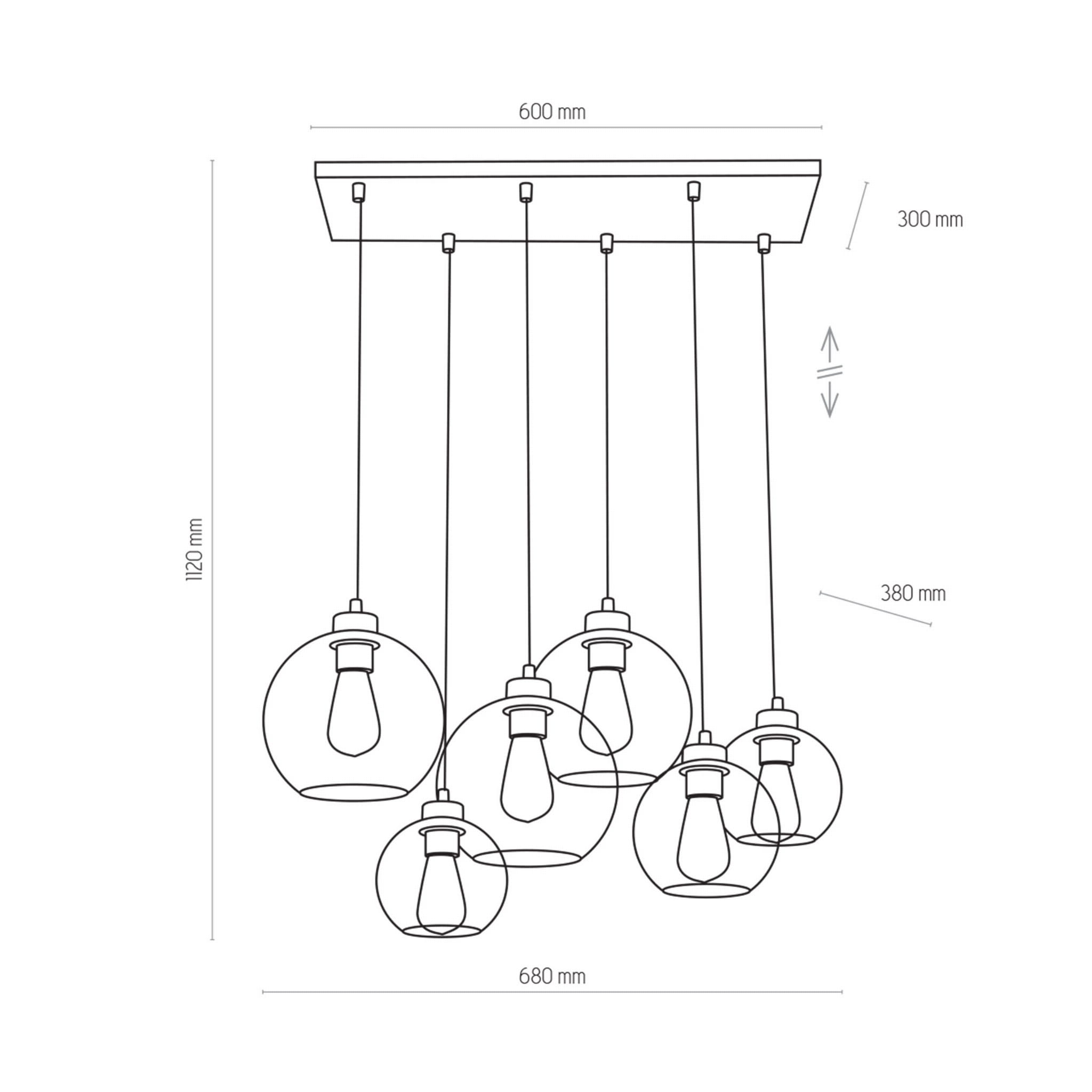 600 mm

300 mm

1120 mm

380 mm

680 mm