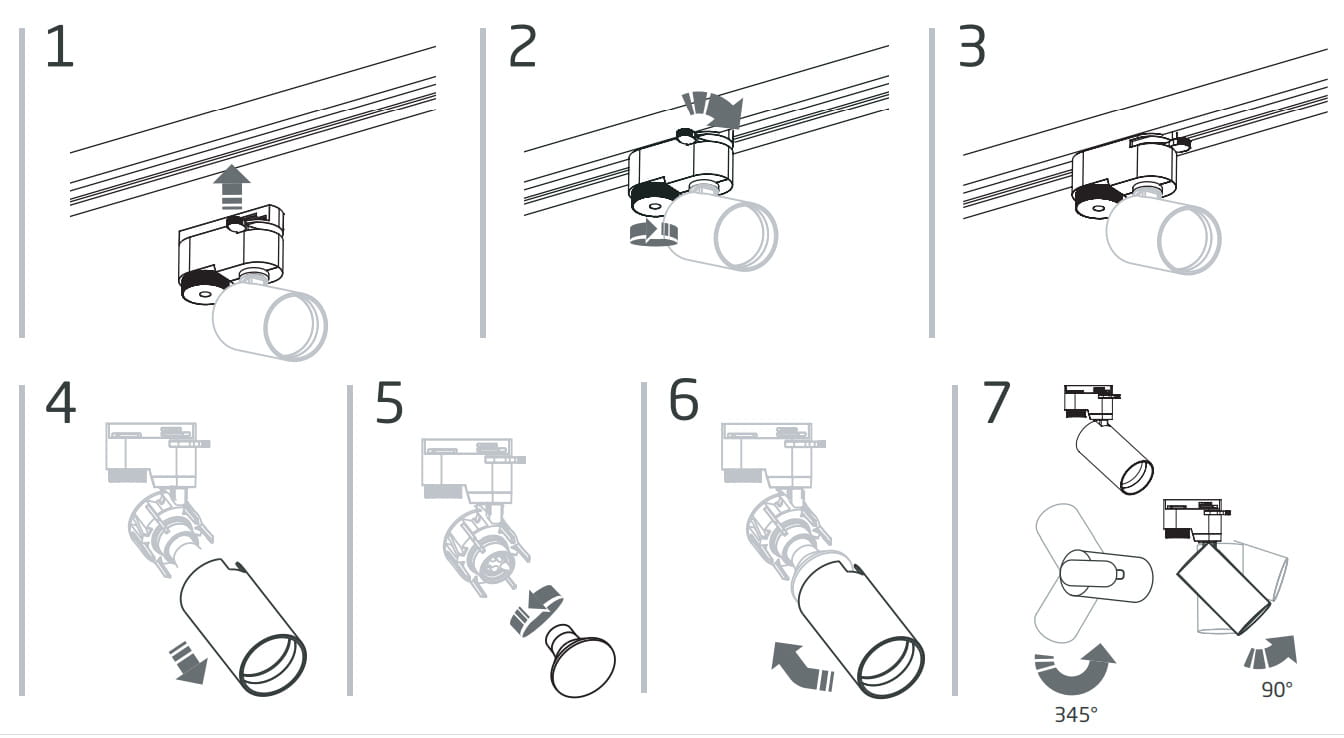 1

2

3

4

5

6

7

345°

90°